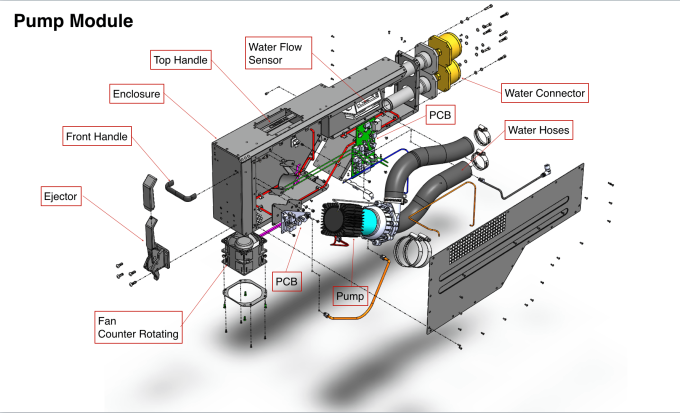 Pump Module

Top Handle

Water Flow Sensor

Enclosure

Water Connector

PCB

Front Handle

Water Hoses

Ejector

PCB

Pump

Fan
Counter Rotating