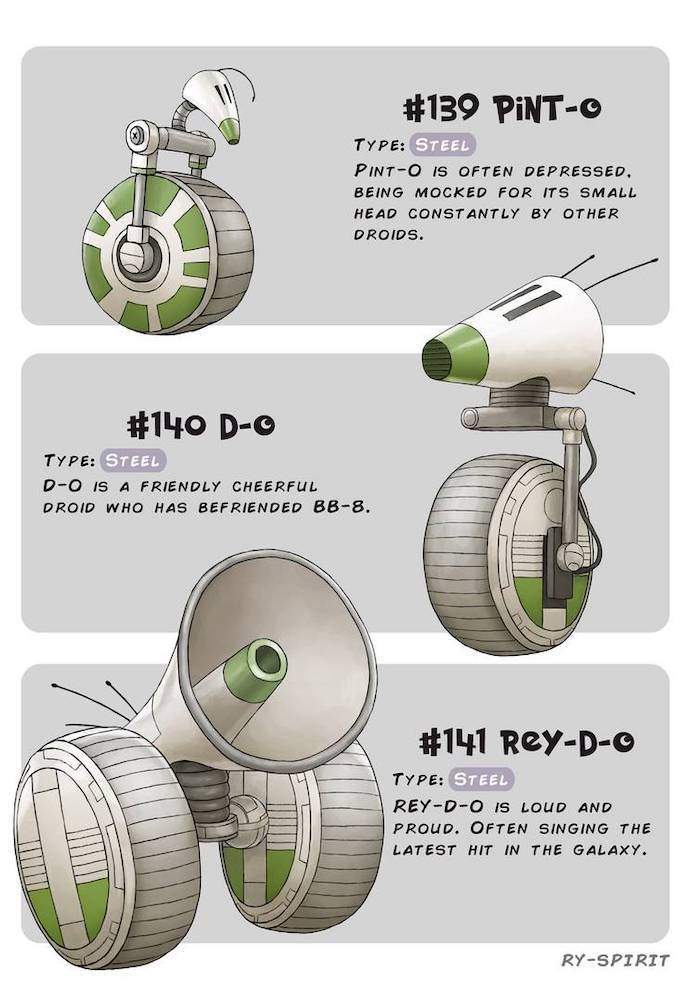 #139 PiNT-O

TYPE: STEEL

PINT-O IS OFTEN DEPRESSED, BEING MOCKED FOR ITS SMALL HEAD CONSTANTLY BY OTHER DROIDS.

#140 D-O

TYPE: STEEL

D-O IS A FRIENDLY CHEERFUL DROID WHO HAS BEFRIENDED BB-8.

#141 Rey-D-O

TYPE: STEEL

REY-D-O IS LOUD AND PROUD. OFTEN SINGING THE LATEST HIT IN THE GALAXY.

RY-SPIRIT