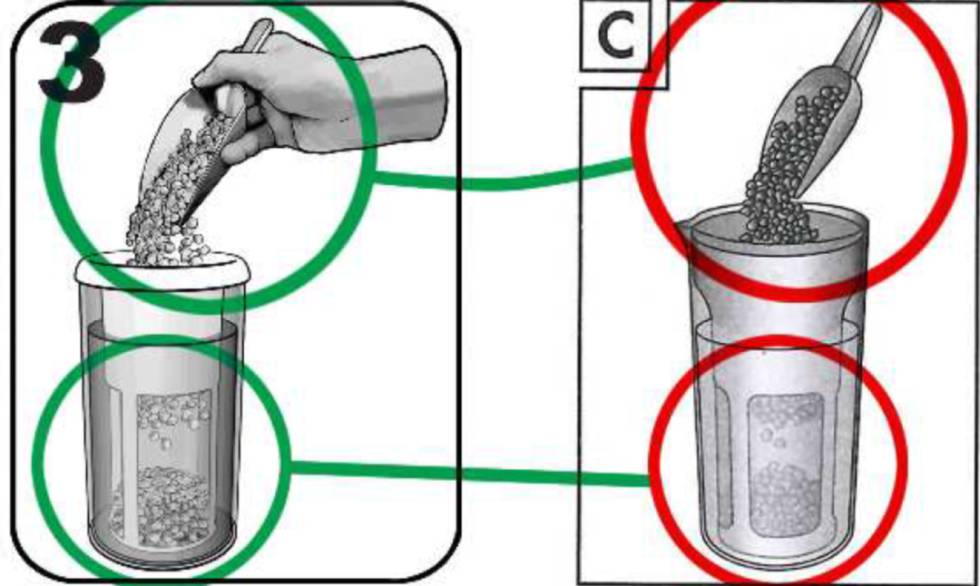 3

C