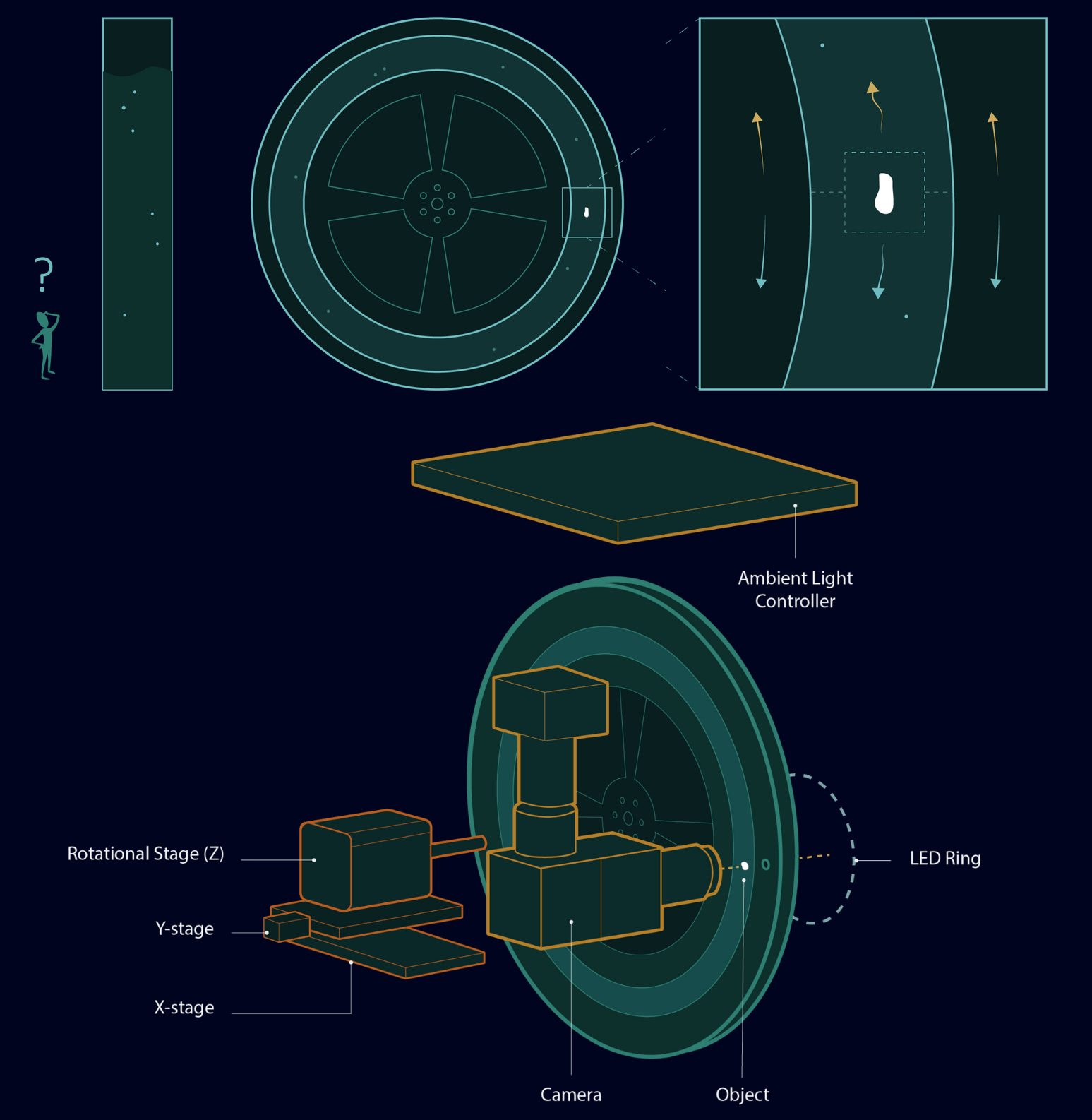 ?

Ambient Light Controller

Rotational Stage (Z)

Y-stage

X-stage

LED Ring

Camera

Object