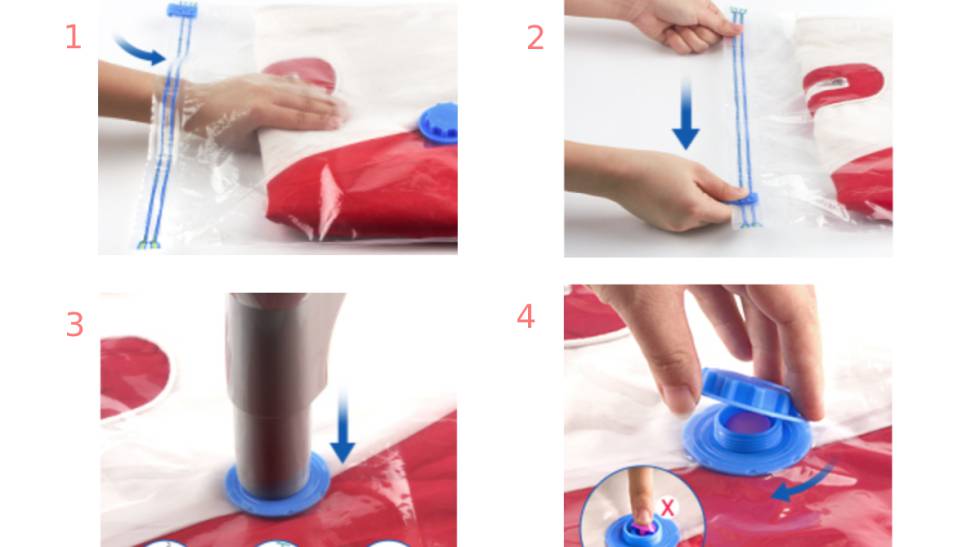 1

2

3

4

X