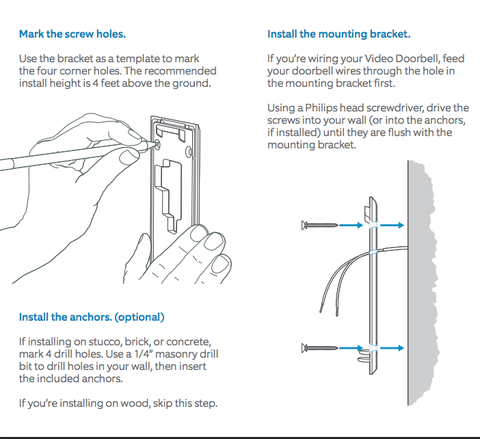 Mark the screw holes.

Use the bracket as a template to mark the four corner holes. The recommended install height is 4 feet above the ground.

Install the anchors. (optional)

If installing on stucco, brick, or concrete, mark 4 drill holes. Use a 1/4" masonry drill bit to drill holes in your wall, then insert the included anchors.

If you're installing on wood, skip this step.

Install the mounting bracket.

If you're wiring your Video Doorbell, feed your doorbell wires through the hole in the mounting bracket first.

Using a Philips head screwdriver, drive the screws into your wall (or into the anchors, if installed) until they are flush with the mounting bracket.