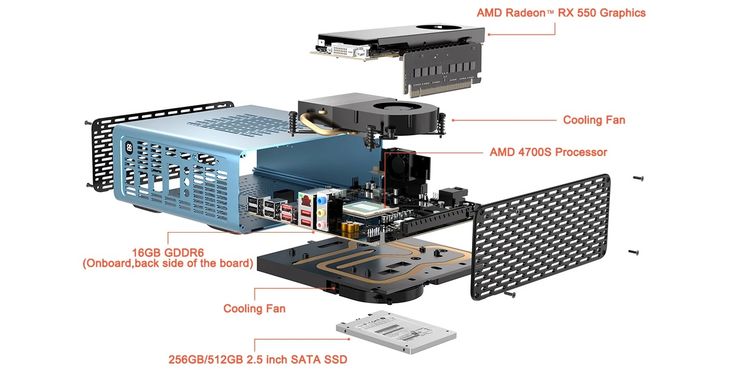 AMD Radeon™ RX 550 Graphics

Cooling Fan

AMD 4700S Processor

16GB GDDR6
(Onboard,back side of the board)

Cooling Fan

256GB/512GB 2.5 inch SATA SSD