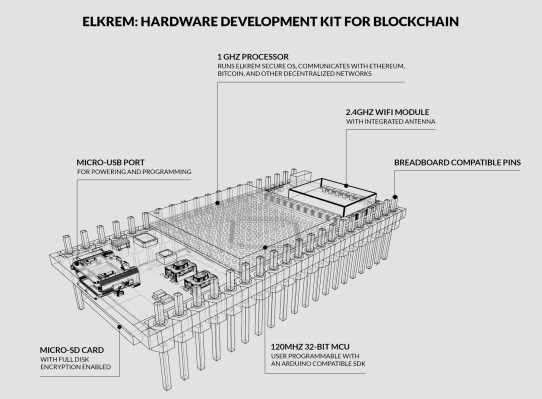 ELKREM: HARDWARE DEVELOPMENT KIT FOR BLOCKCHAIN

1 GHZ PROCESSOR
RUNS ELKREM SECURE OS, COMMUNICATES WITH ETHEREUM, BITCOIN, AND OTHER DECENTRALIZED NETWORKS

2.4GHZ WIFI MODULE
WITH INTEGRATED ANTENNA

MICRO-USB PORT
FOR POWERING AND PROGRAMMING

BREADBOARD COMPATIBLE PINS

MICRO-SD CARD
WITH FULL DISK ENCRYPTION ENABLED

120MHZ 32-BIT MCU
USER PROGRAMMABLE WITH AN ARDUINO COMPATIBLE SDK