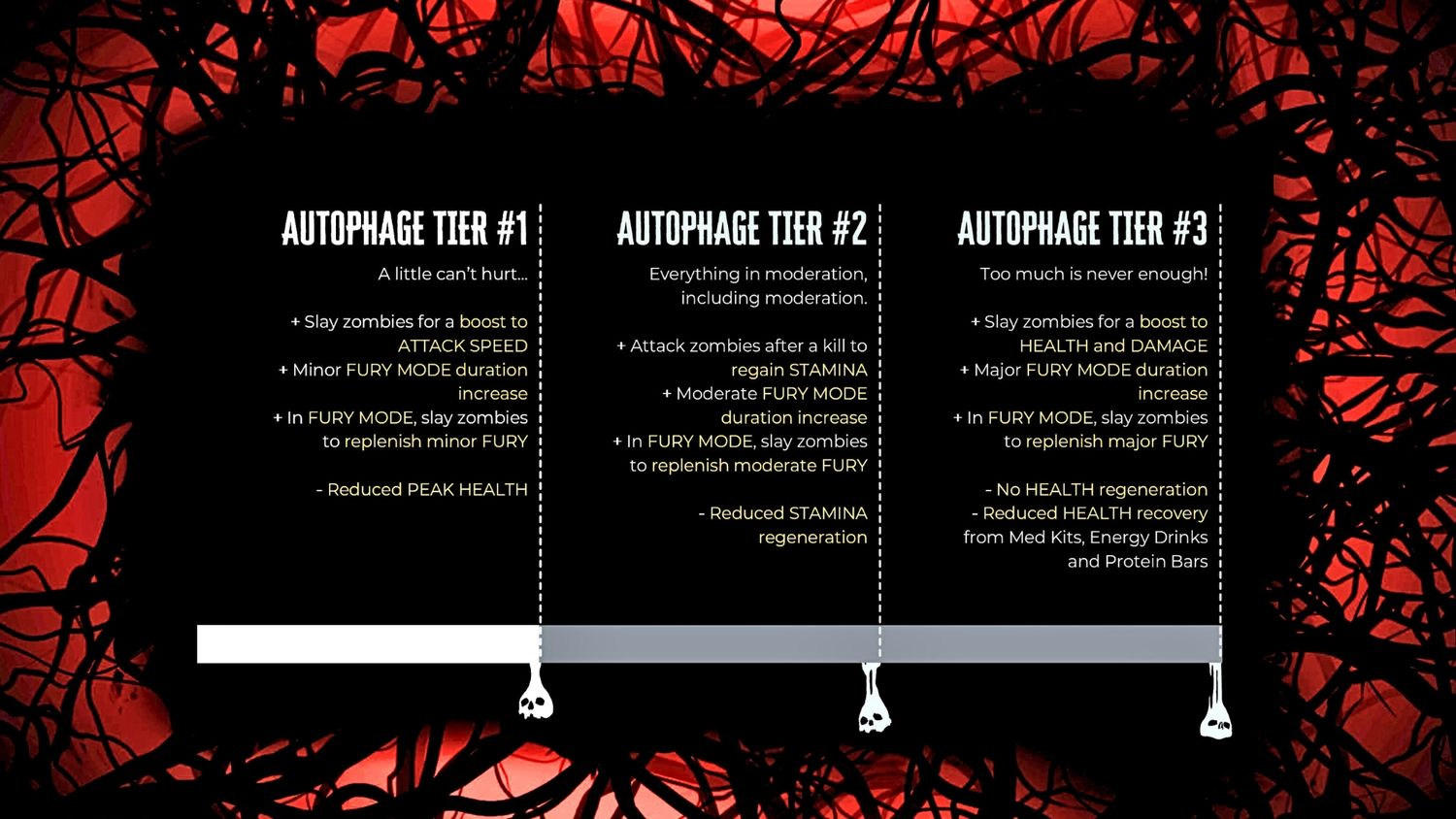 AUTOPHAGE TIER #1

A little can't hurt...

+ Slay zombies for a boost to ATTACK SPEED
+ Minor FURY MODE duration increase
+ In FURY MODE, slay zombies to replenish minor FURY

- Reduced PEAK HEALTH

AUTOPHAGE TIER #2

Everything in moderation, including moderation.

+ Attack zombies after a kill to regain STAMINA
+ Moderate FURY MODE duration increase
+ In FURY MODE, slay zombies to replenish moderate FURY

- Reduced STAMINA regeneration

AUTOPHAGE TIER #3

Too much is never enough!

+ Slay zombies for a boost to HEALTH and DAMAGE
+ Major FURY MODE duration increase
+ In FURY MODE, slay zombies to replenish major FURY

- No HEALTH regeneration
- Reduced HEALTH recovery from Med Kits, Energy Drinks and Protein Bars