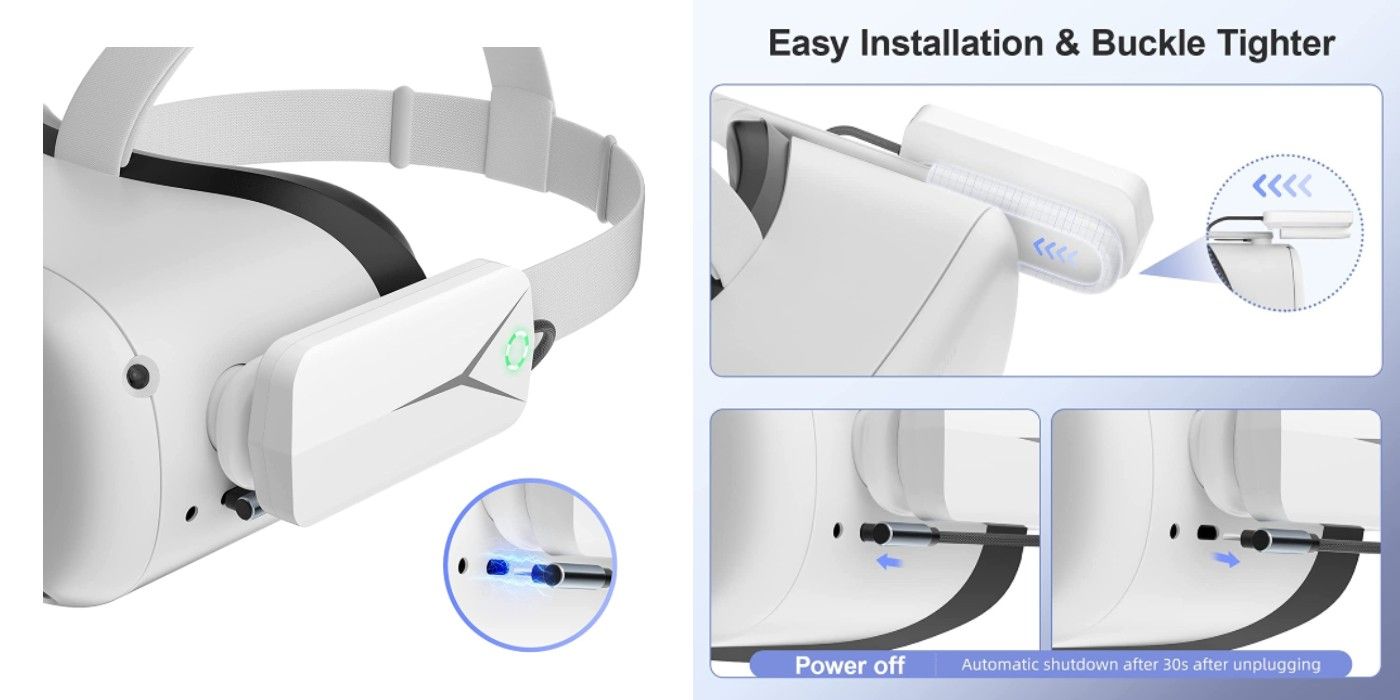 Easy Installation & Buckle Tighter

Power off

Automatic shutdown after 30s after unplugging